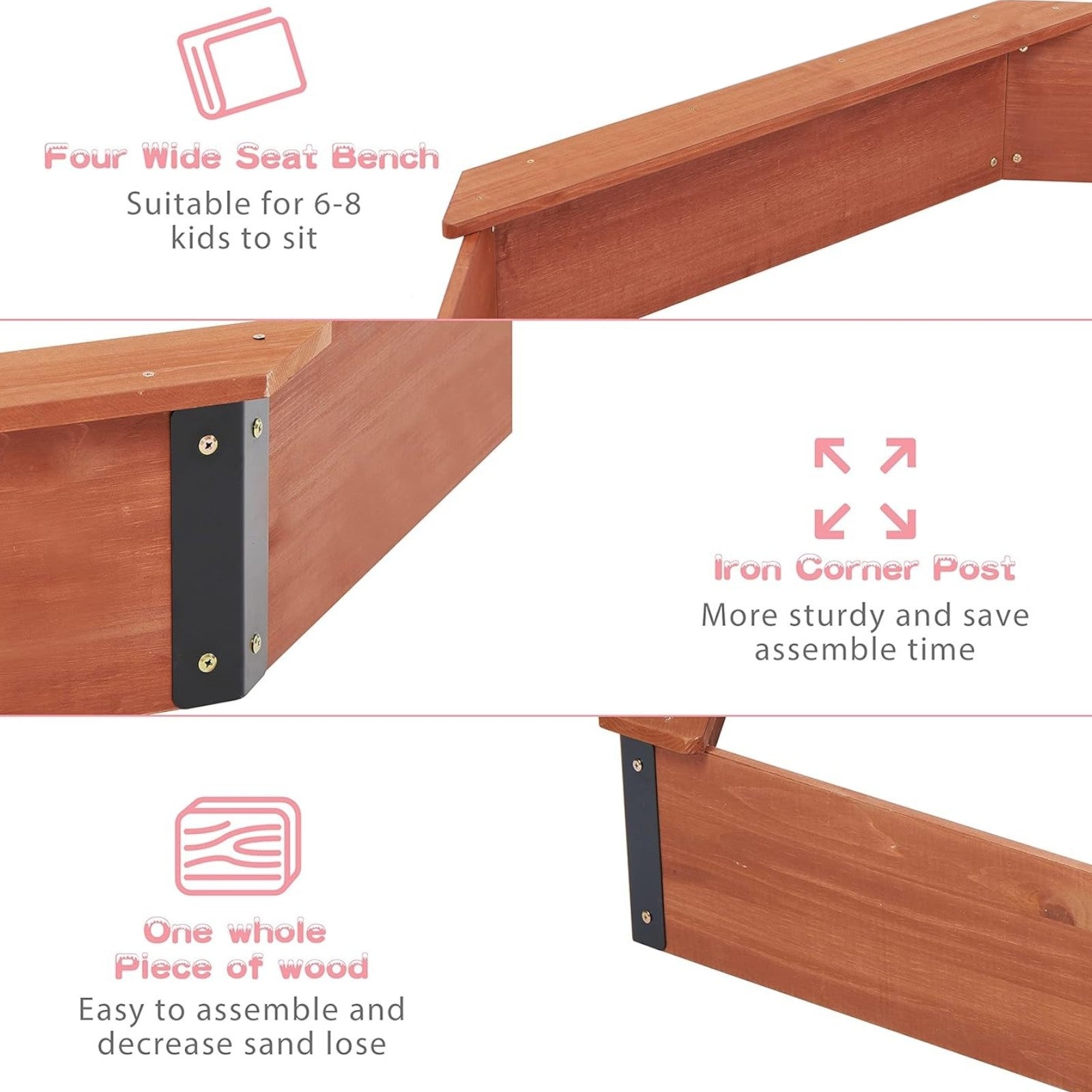 Four Wide Seat Bench
Suitable for 6-8 kids to sit

Iron Corner Post
More sturdy and save assemble time

One whole Piece of wood
Easy to assemble and decrease sand lose