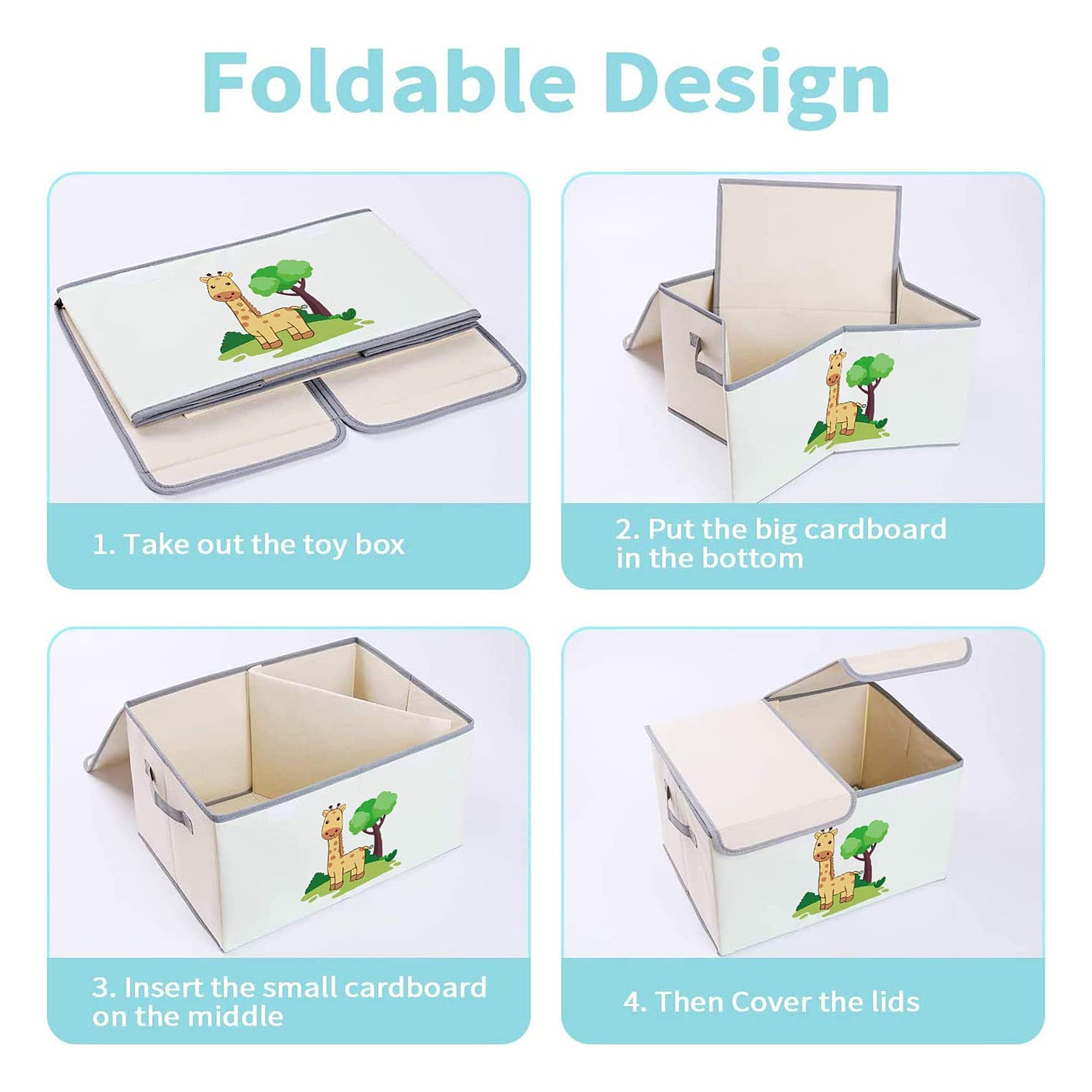 Foldable Design

1. Take out the toy box

2. Put the big cardboard in the bottom

3. Insert the small cardboard on the middle

4. Then Cover the lids